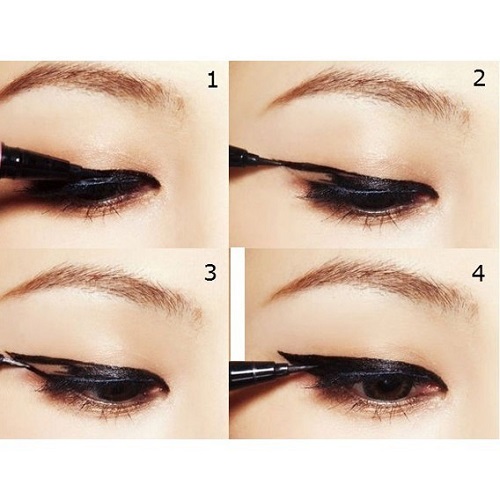 1

2

3

4